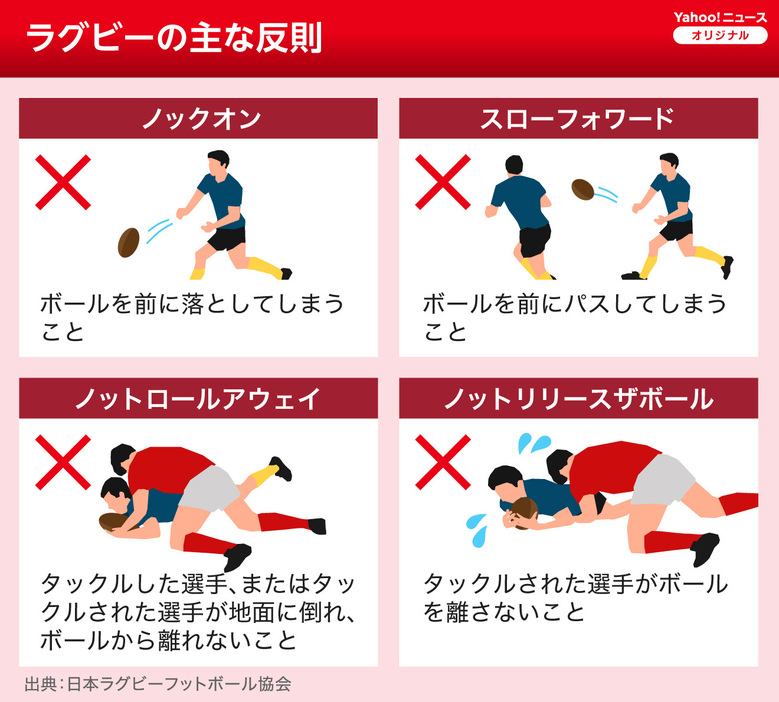 ラグビーの主な反則

Yahoo!ニュース
オリジナル

ノックオン

ボールを前に落としてしまうこと

スローフォワード

ボールを前にパスしてしまうこと

ノットロールアウェイ

タックルした選手、またはタックルされた選手が地面に倒れ、ボールから離れないこと

ノットリリースザボール

タックルされた選手がボールを離さないこと

出典：日本ラグビーフットボール協会