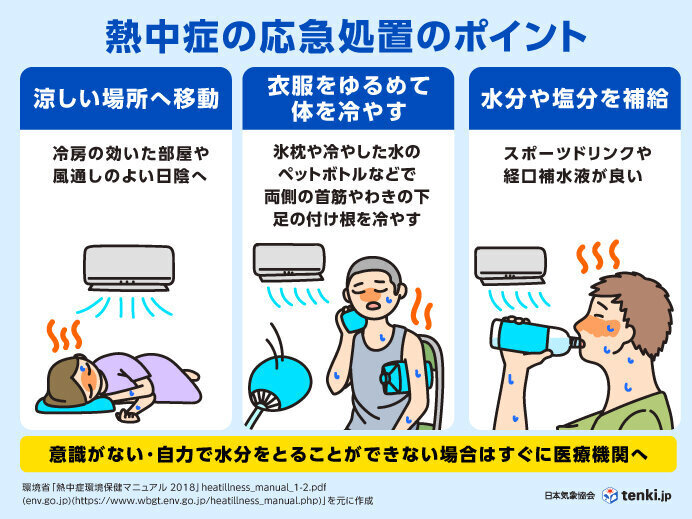 熱中症の応急処置のポイント

涼しい場所へ移動

冷房の効いた部屋や風通しのよい日陰へ

衣服をゆるめて体を冷やす

氷枕や冷やした水のペットボトルなどで両側の首筋やわきの下足の付け根を冷やす

水分や塩分を補給

スポーツドリンクや経口補水液が良い

意識がない・自力で水分をとることができない場合はすぐに医療機関へ

環境省「熱中症環境保健マニュアル 2018」heatillness_manual_1-2.pdf (env.go.jp)(https://www.wbgt.env.go.jp/heatillness_manual.php)」を元に作成

日本気象協会 tenki.jp