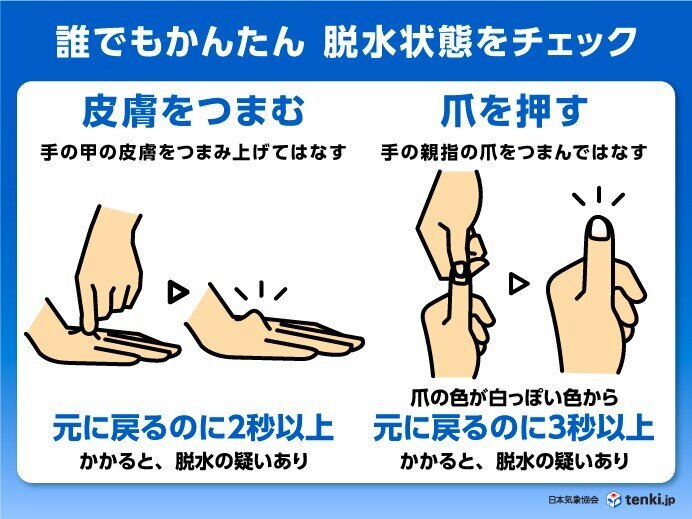 誰でもかんたん 脱水状態をチェック

皮膚をつまむ

手の甲の皮膚をつまみ上げてはなす

元に戻るのに2秒以上

かかると、脱水の疑いあり

爪を押す

手の親指の爪をつまんではなす

爪の色が白っぽい色から

元に戻るのに3秒以上

かかると、脱水の疑いあり

日本気象協会 tenki.jp